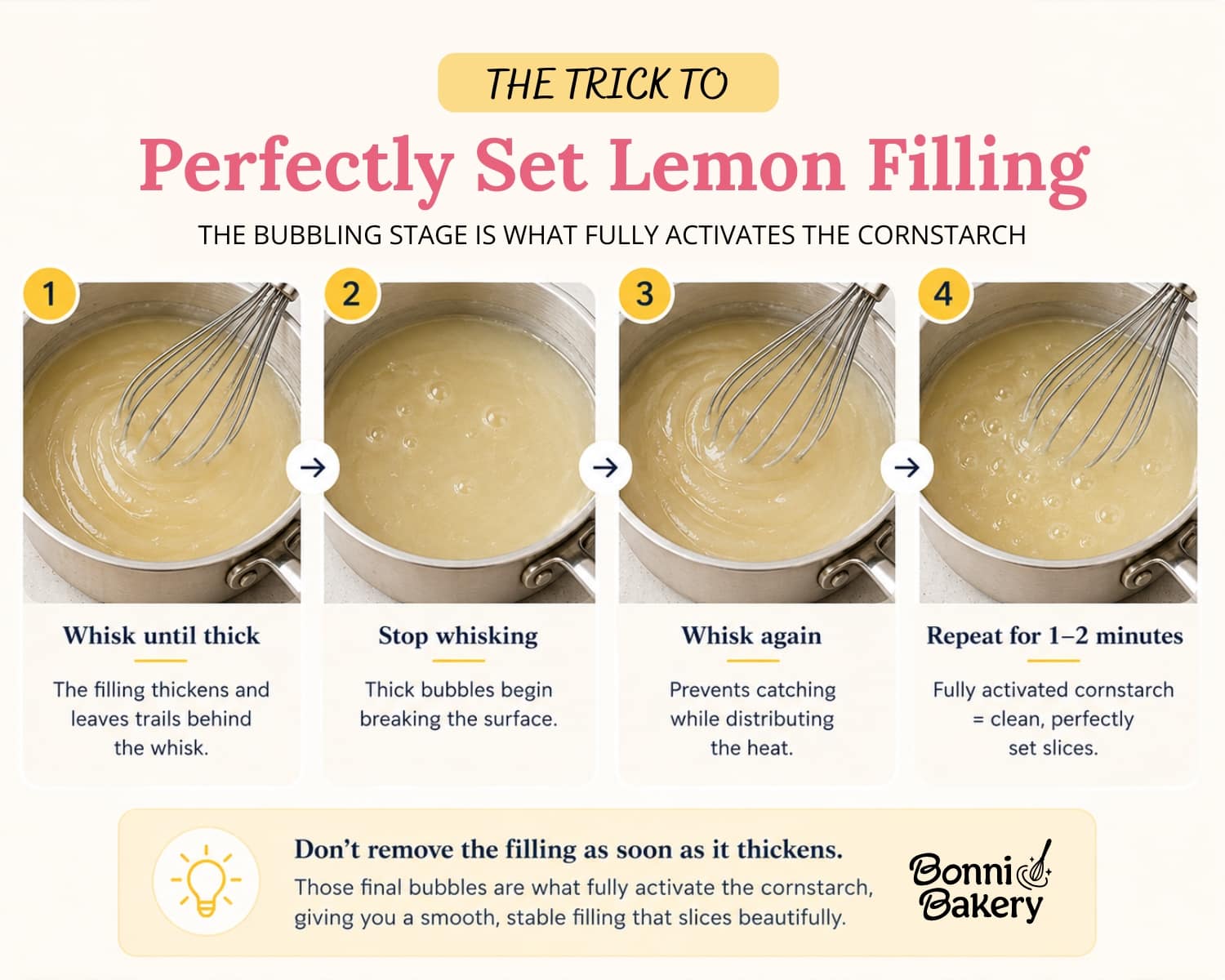 THE TRICK TO

Perfectly Set Lemon Filling

THE BUBBLING STAGE IS WHAT FULLY ACTIVATES THE CORNSTARCH

1

Whisk until thick

The filling thickens and leaves trails behind the whisk.

2

Stop whisking

Thick bubbles begin breaking the surface.

3

Whisk again

Prevents catching while distributing the heat.

4

Repeat for 1–2 minutes

Fully activated cornstarch = clean, perfectly set slices.

Don't remove the filling as soon as it thickens.

Those final bubbles are what fully activate the cornstarch, giving you a smooth, stable filling that slices beautifully.

Bonni Bakery